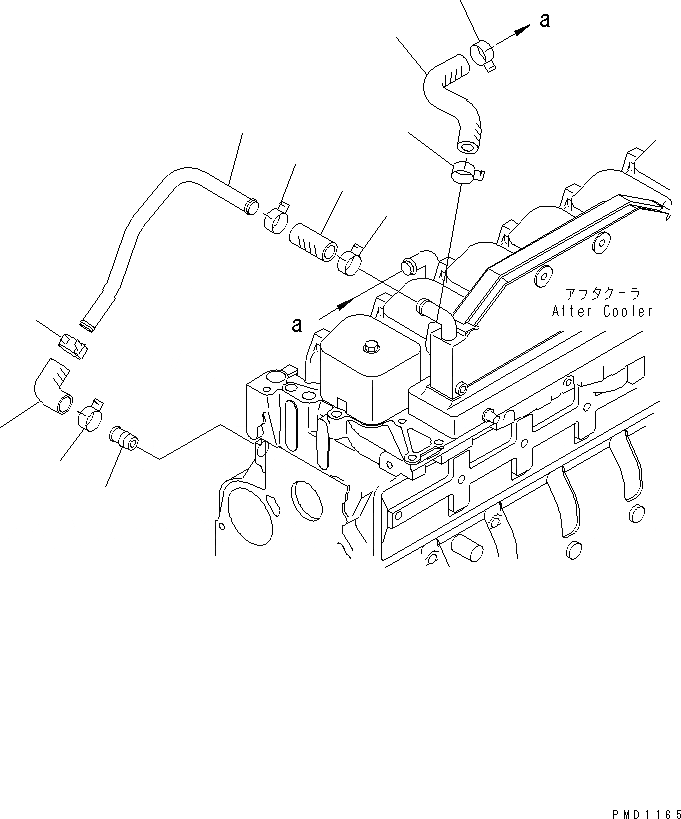 a

アフタクーラ
After Cooler

a

PMD1165