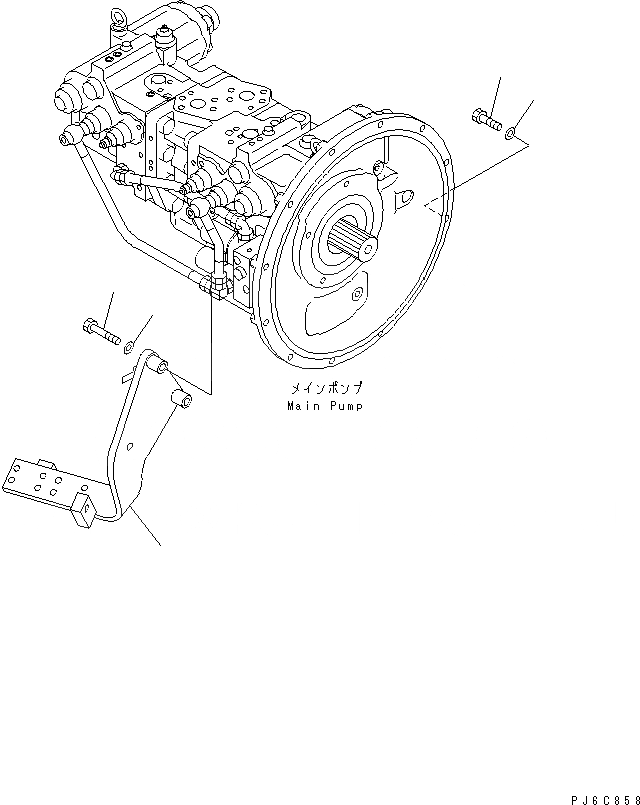 メインポンプ
Main Pump

PJ6C858