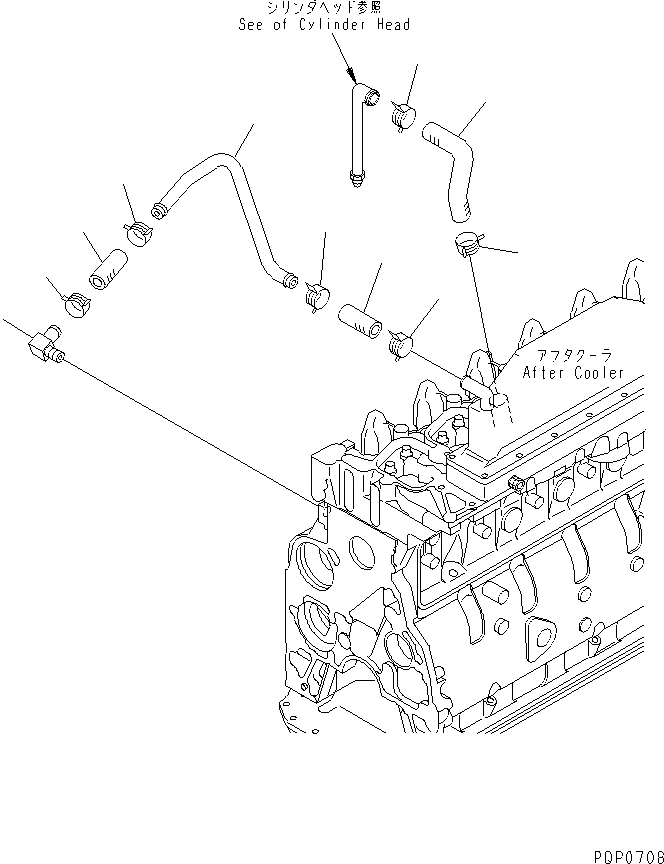 シリンダヘッド参照
See of Cylinder Head

アフタクーラ
After Cooler

PQP0708