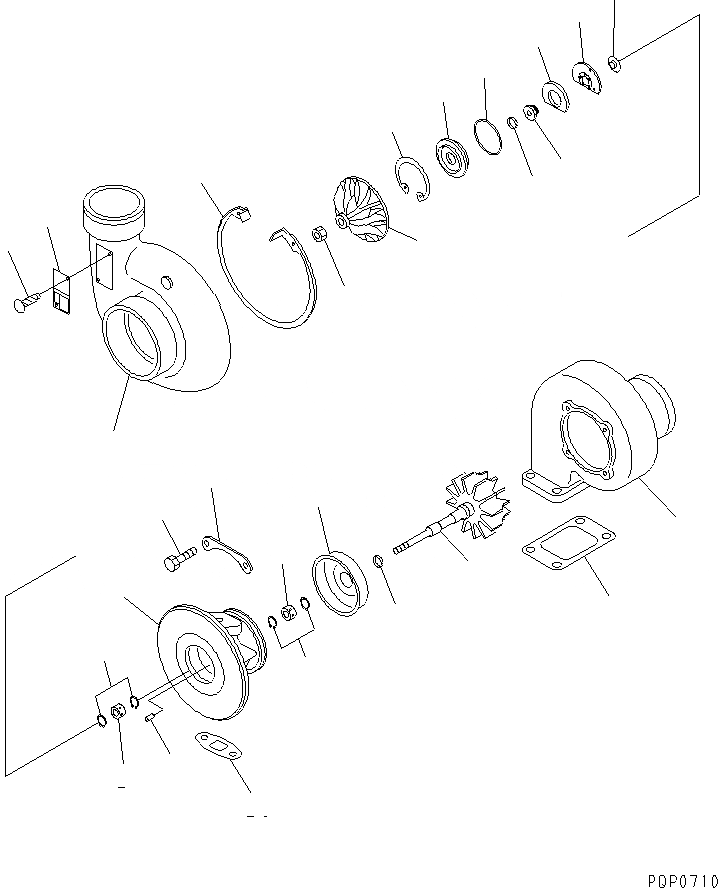 PQP0710