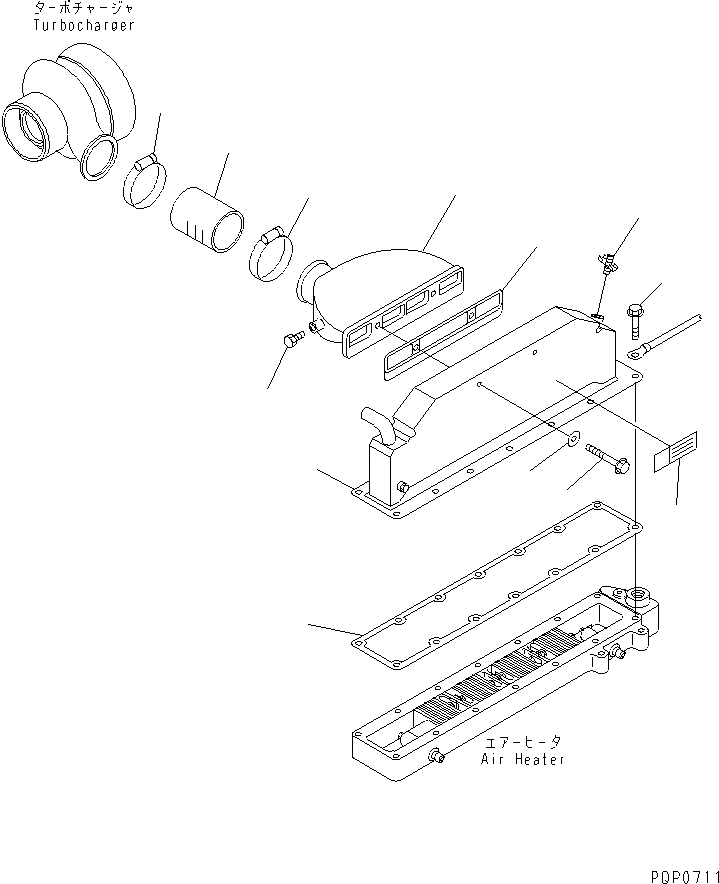 ターボチャージャ
Turbocharger

エアーヒータ
Air Heater

PQP0711