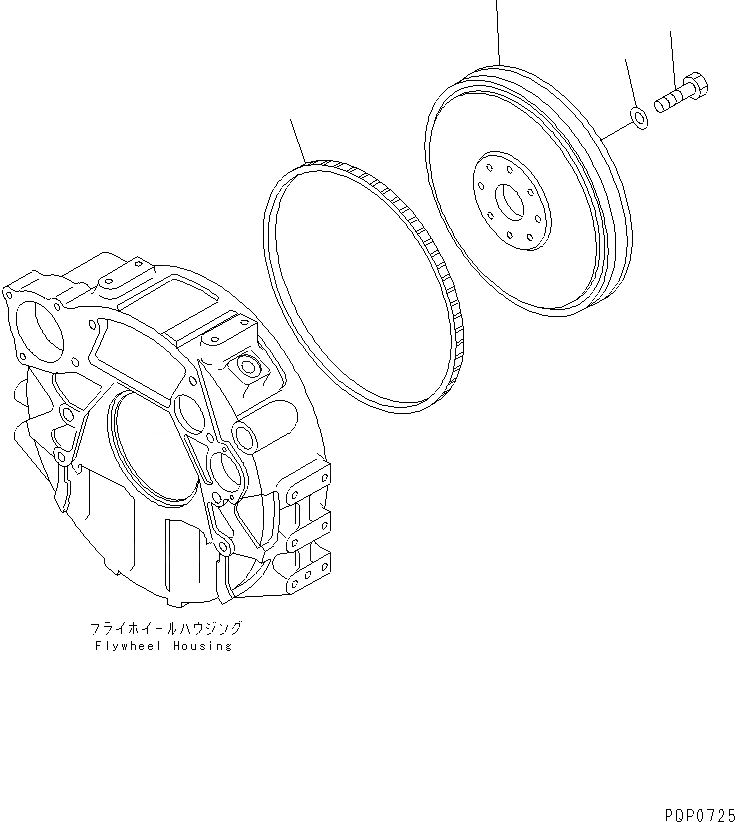 フライホイールハウジング
Flywheel Housing

PQP0725