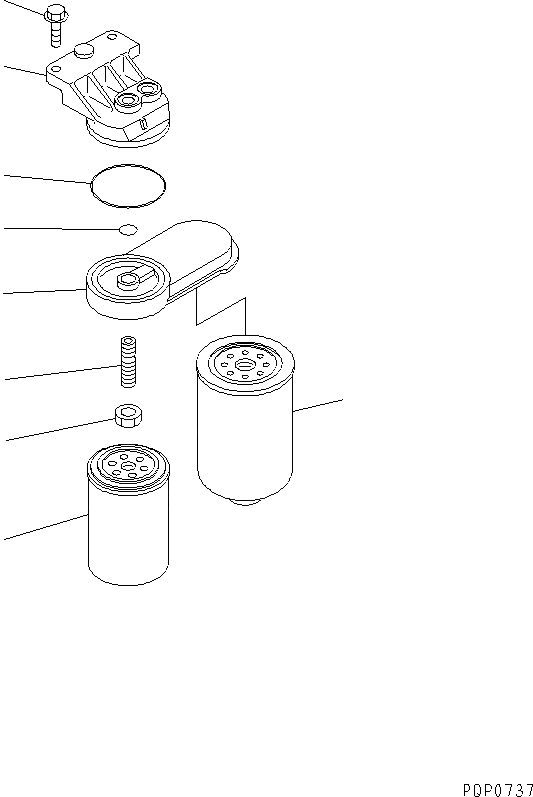 PQP0737