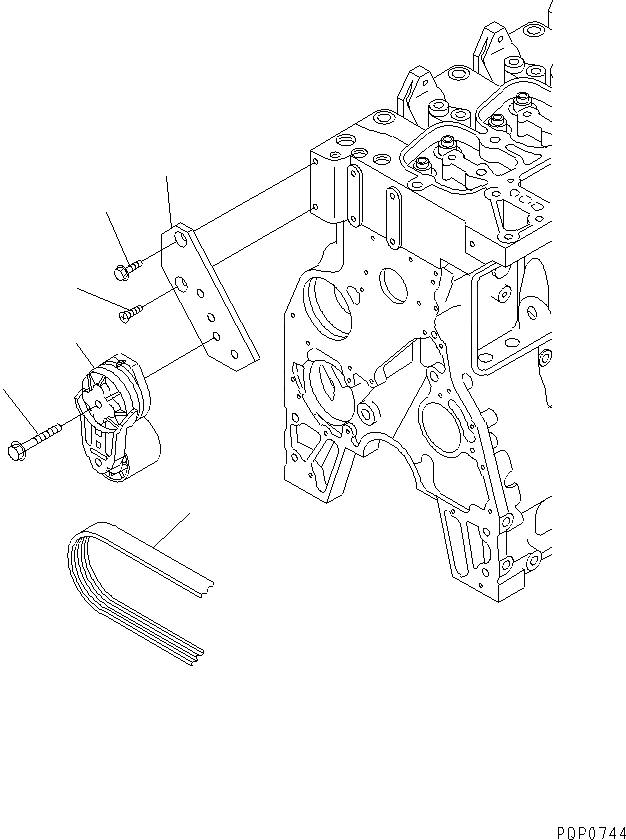 PQP0744