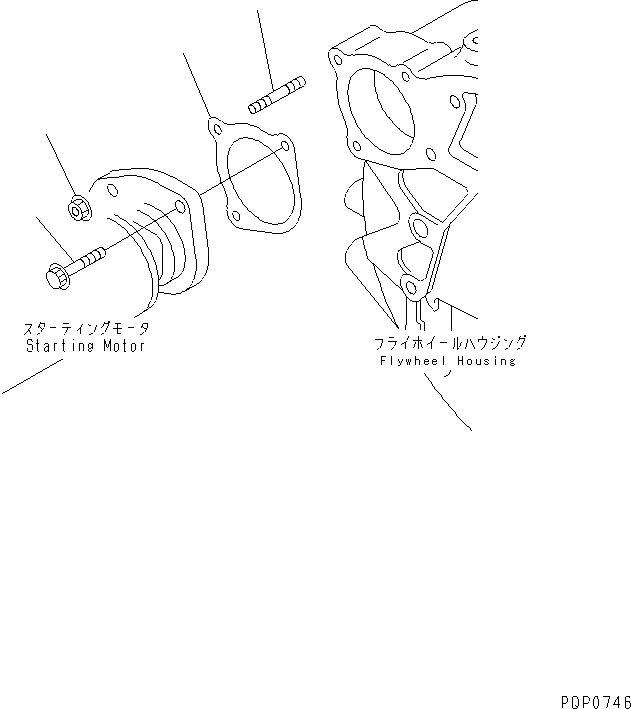 スターティングモータ
Starting Motor

フライホイールハウジング
Flywheel Housing

PQP0746