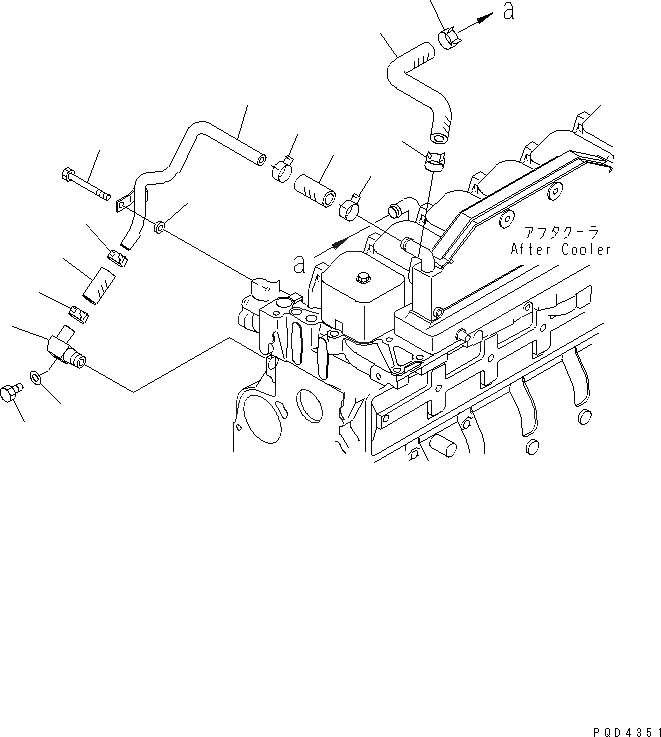 a

アフタクーラ
After Cooler

a

PQD4351