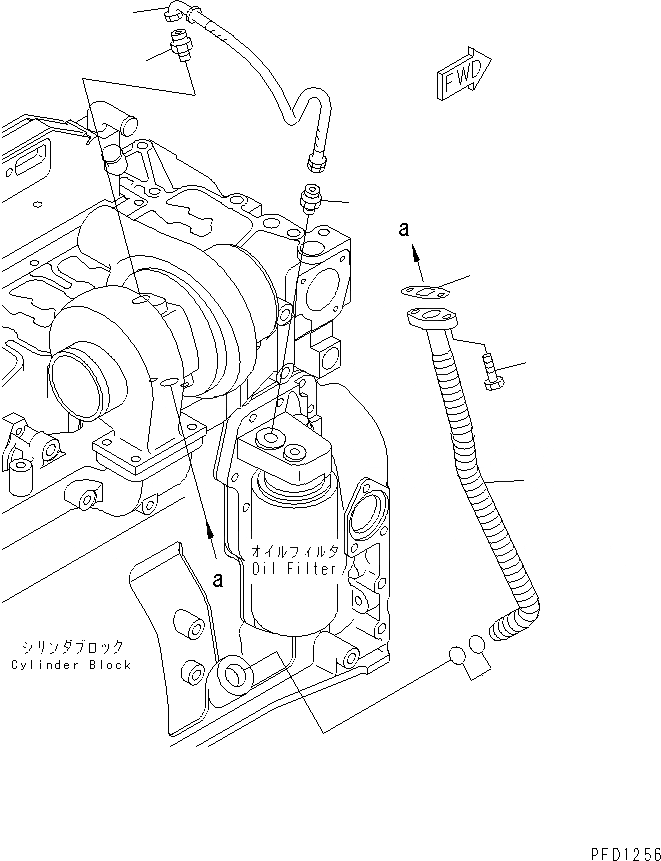 FWD

a

a

オイルフィルタ
Oil Filter

シリンダブロック
Cylinder Block

PFD1256