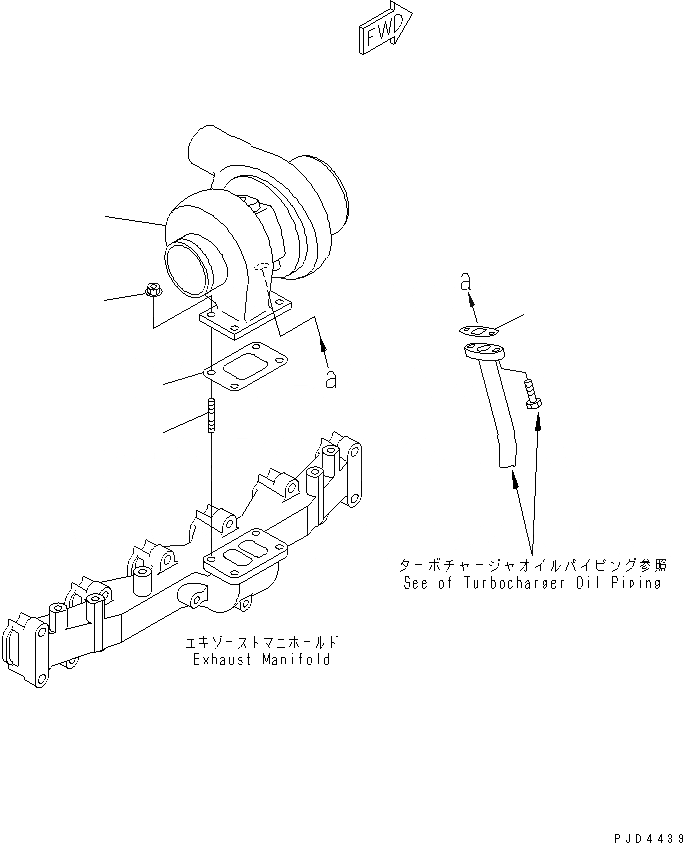 FWD

a

a

ターボチャージャオイルパイピング参照
See of Turbocharger Oil Piping

エキゾーストマニホールド
Exhaust Manifold

PJD4439