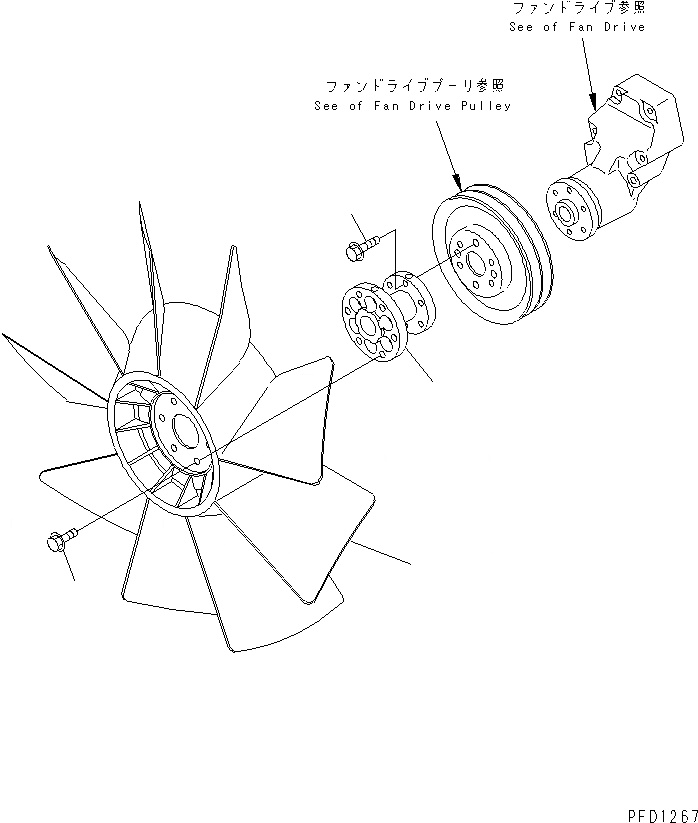 ファンドライブ参照
See of Fan Drive

ファンドライブプーリ参照
See of Fan Drive Pulley

PFD1267