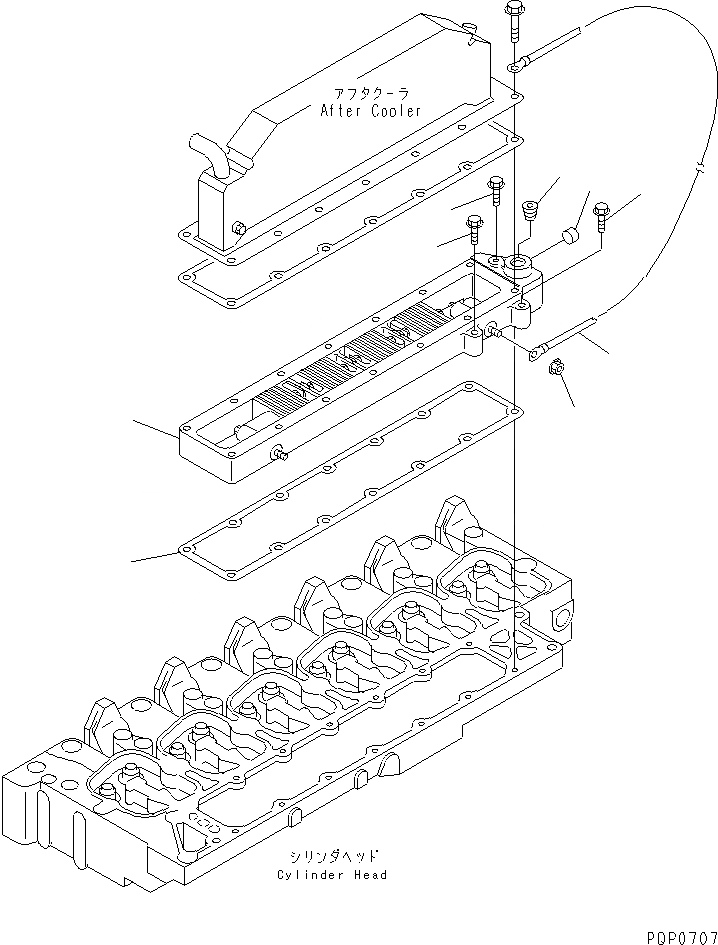 アフタクーラ
After Cooler

シリンダヘッド
Cylinder Head

PQP0707