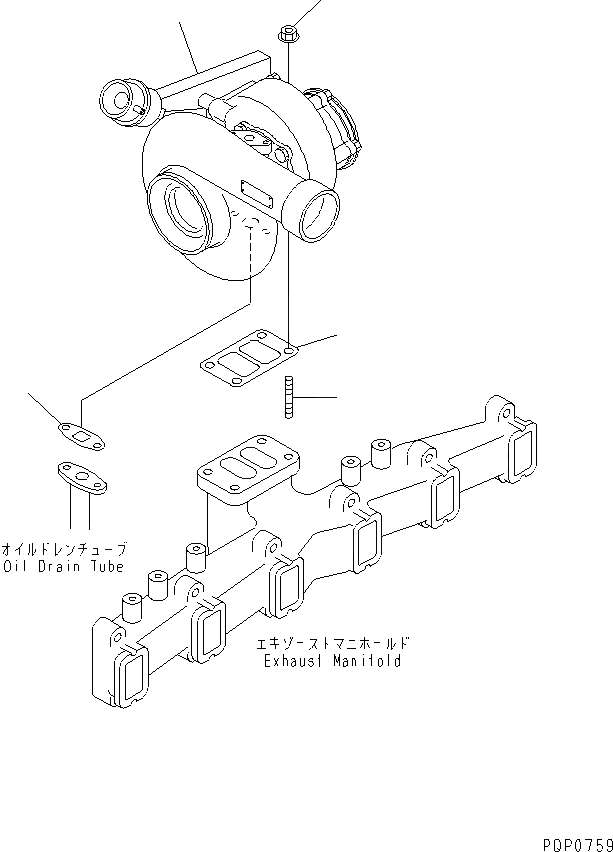 オイルドレンチューブ
Oil Drain Tube

エキゾーストマニホールド
Exhaust Manifold

PQP0759