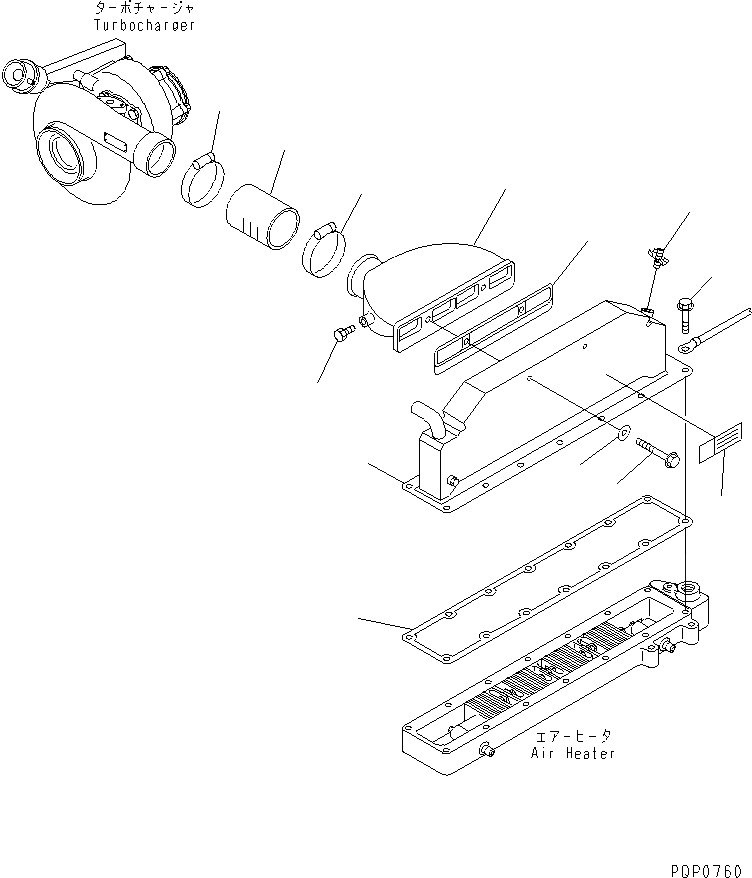 ターボチャージャ
Turbocharger

エアーヒータ
Air Heater

PQP0760