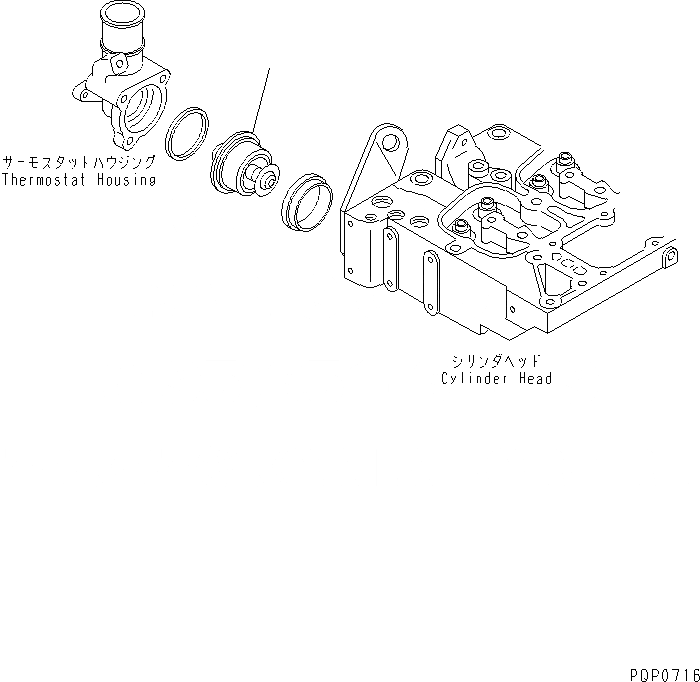 サーモスタットハウジング
Thermostat Housing

シリンダヘッド
Cylinder Head

PQP0716