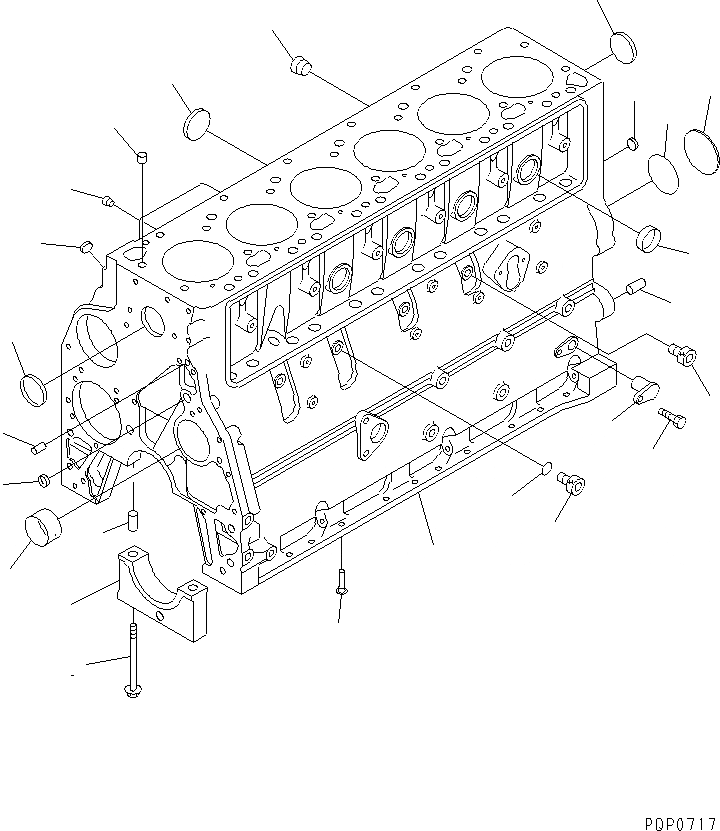 PQP0717