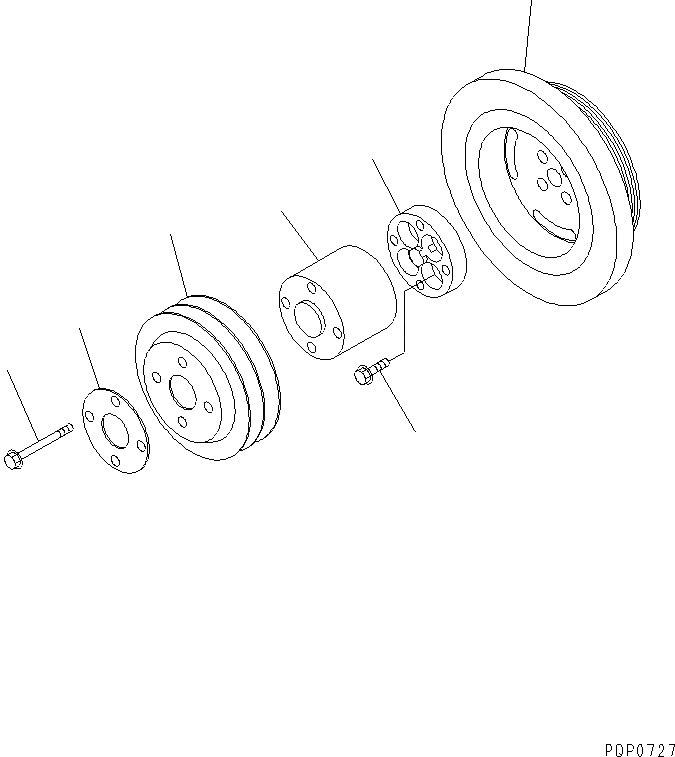 PQP0727