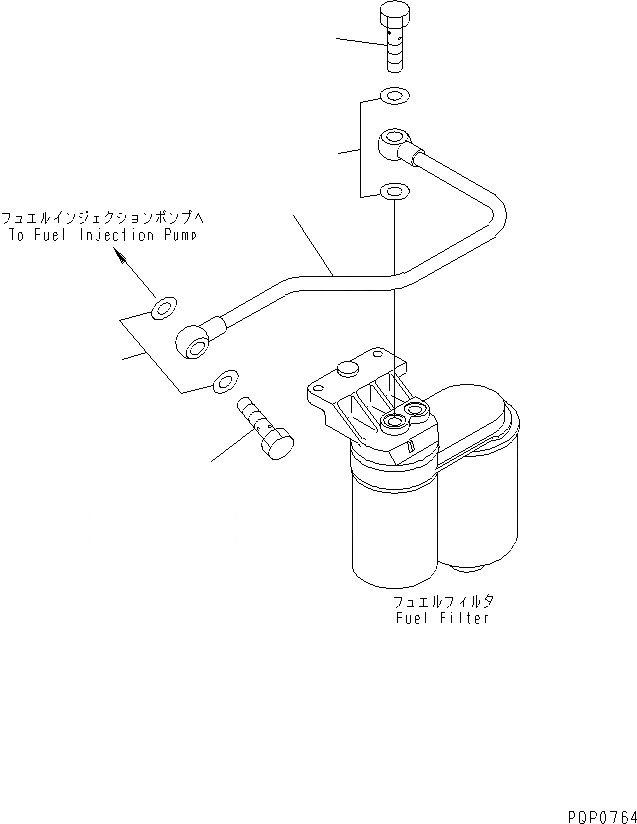 フュエルインジェクションポンプへ
To Fuel Injection Pump

フュエルフィルタ
Fuel Filter

PQP0764