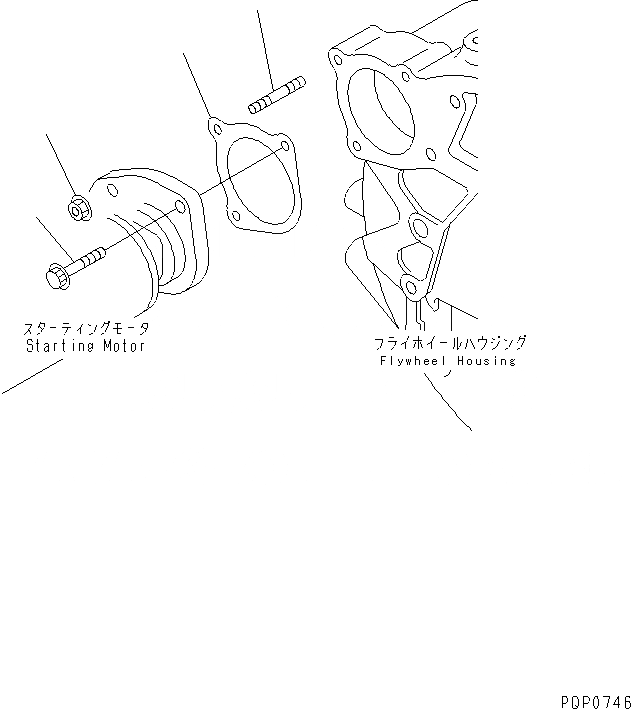 スターティングモータ
Starting Motor

フライホイールハウジング
Flywheel Housing

PQP0746