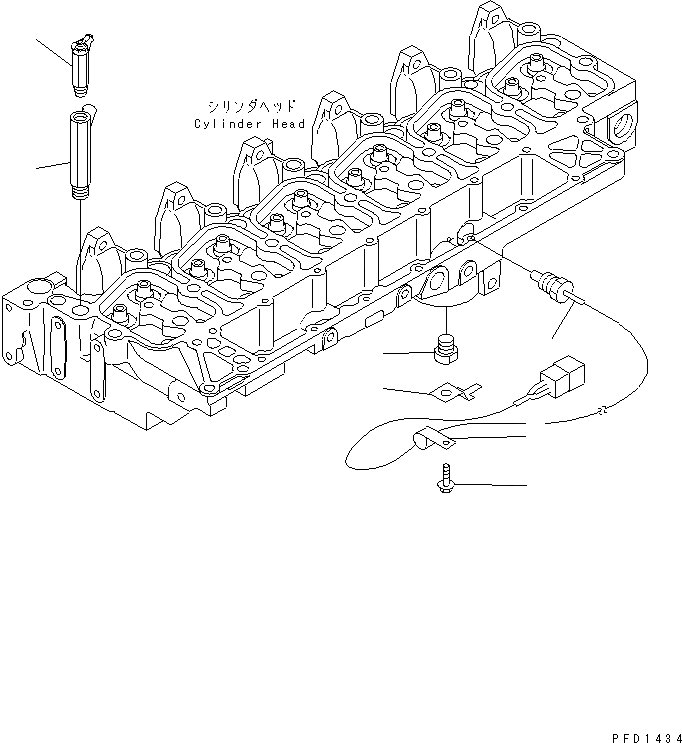 シリンダヘッド
Cylinder Head

PFD1434