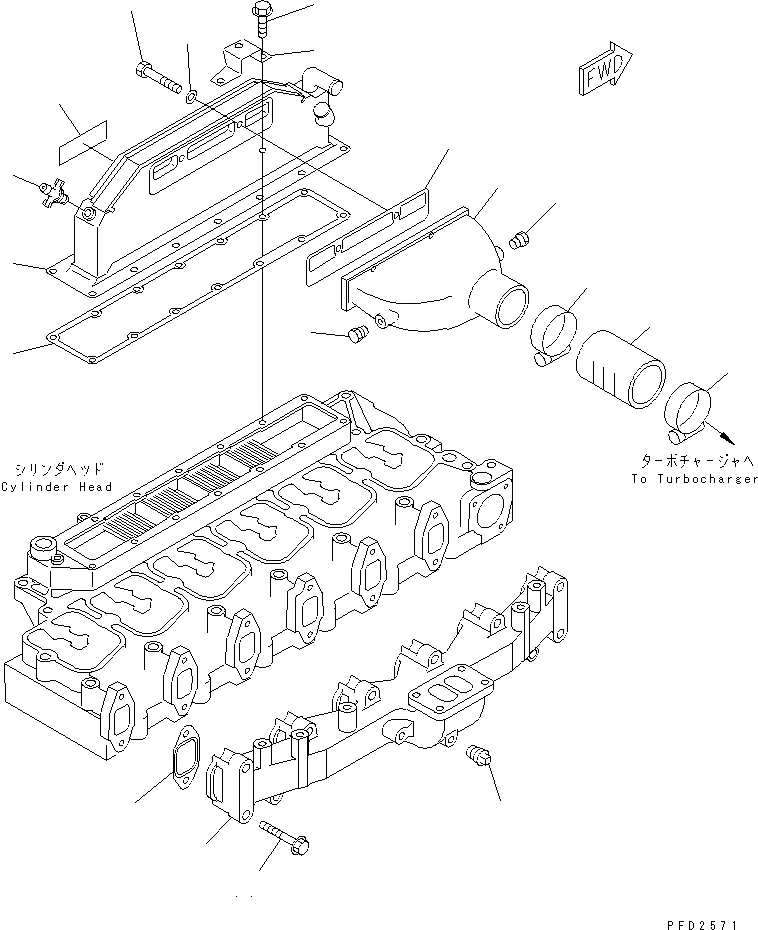 FWD

シリンダヘッド
Cylinder Head

ターボチャージャへ
To Turbocharger

PFD2571