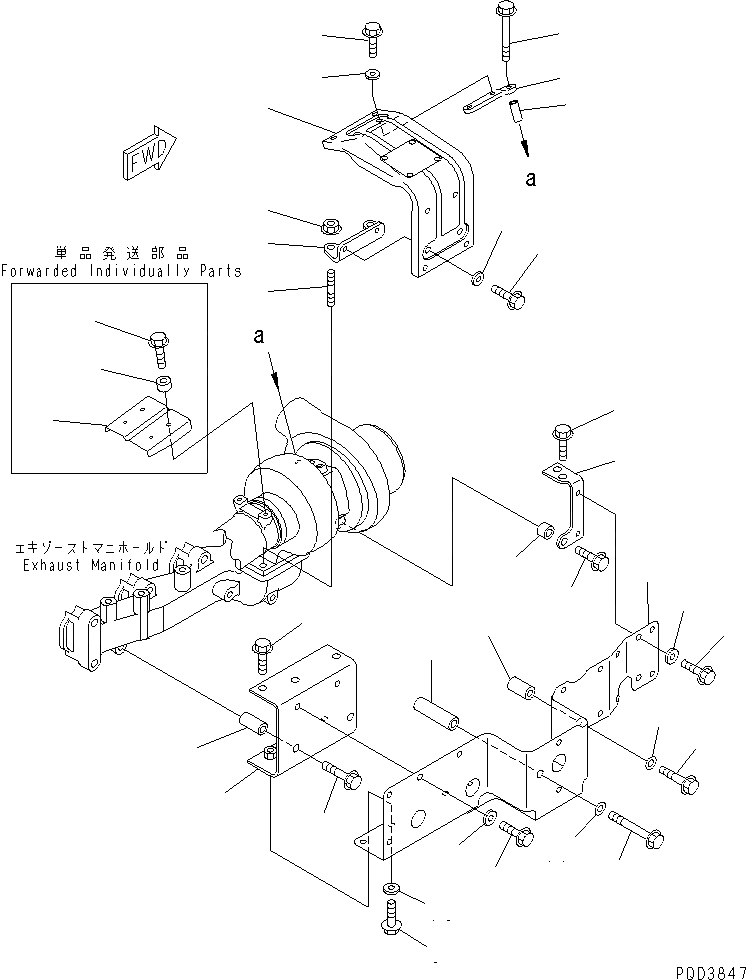 FWD

a

単品発送部品
Forwarded Individually Parts

a

エキゾーストマニホールド
Exhaust Manifold

PDD3847