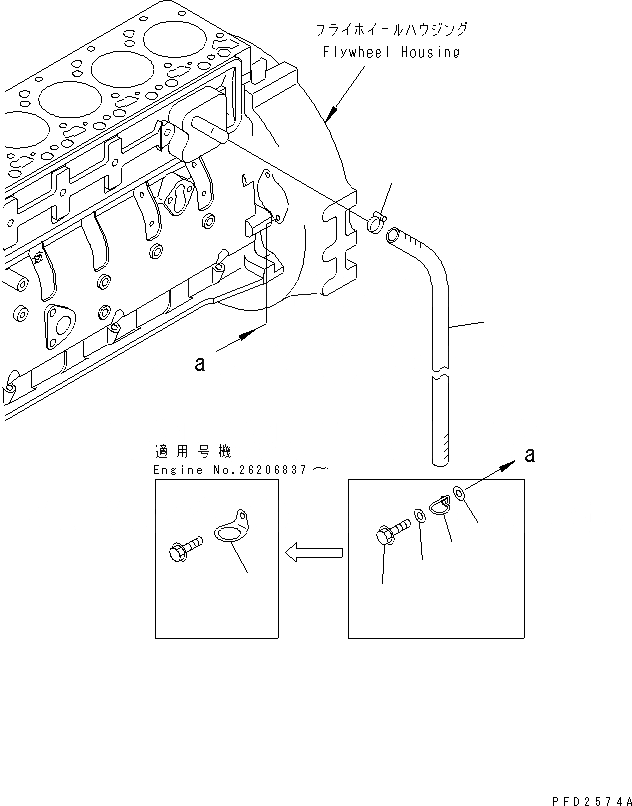 フライホイールハウジング
Flywheel Housing

a

適用号機
Engine No.26206837～

a

PFD2574A