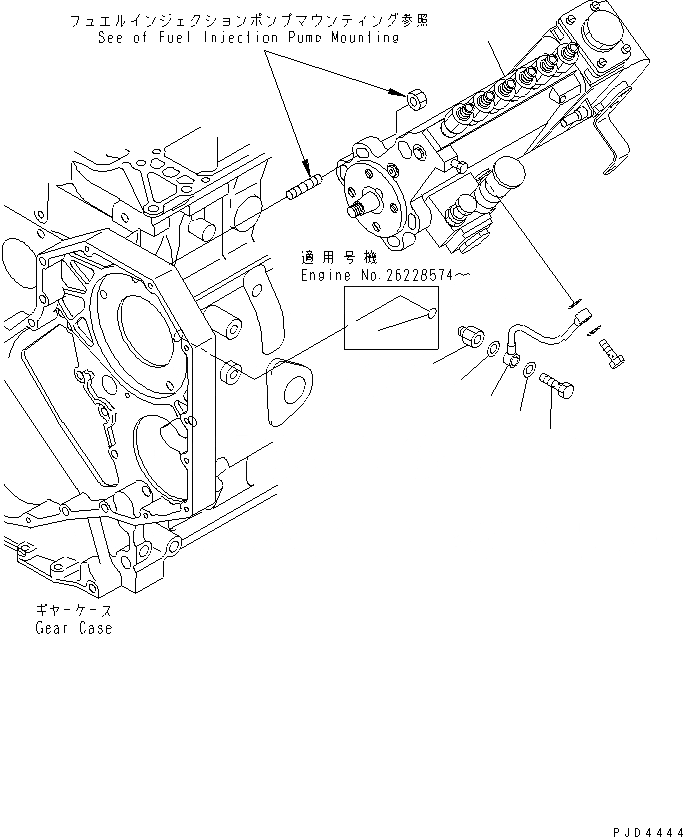 フュエルインジェクションポンプマウンティング参照
See of Fuel Injection Pump Mounting

適用号機
Engine No.26228574～

ギヤーケース
Gear Case

PJD4444