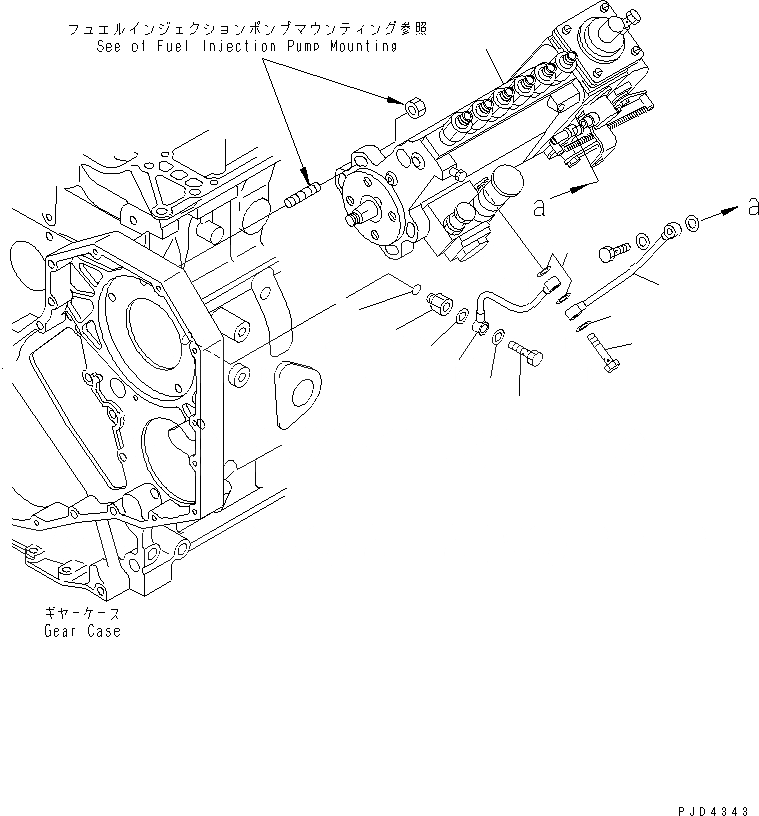 フュエルインジェクションポンプマウンティング参照
See of Fuel Injection Pump Mounting

a

a

ギヤーケース
Gear Case

PJD4343