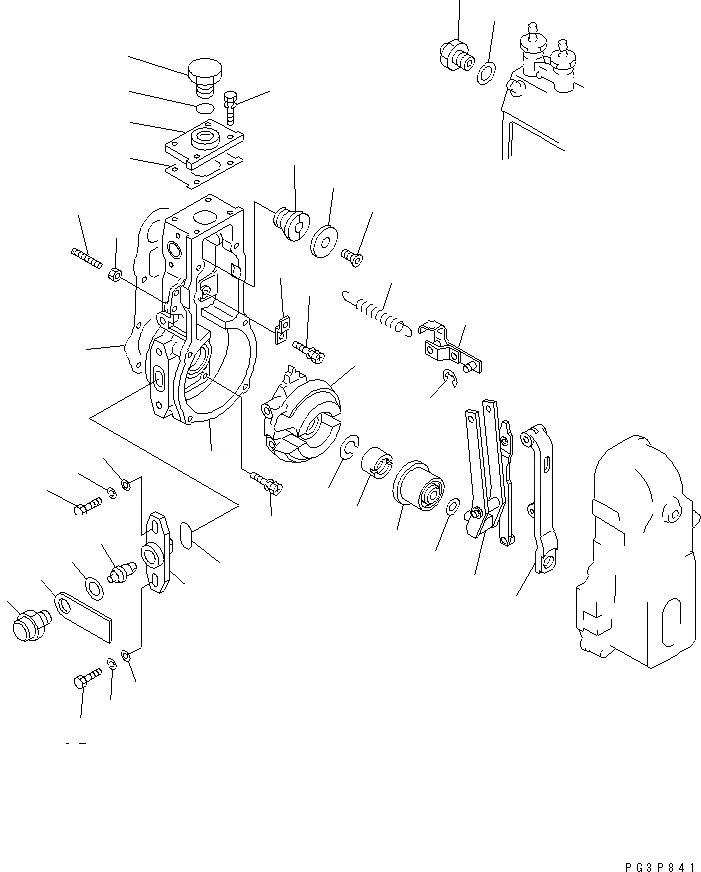 PG3P841