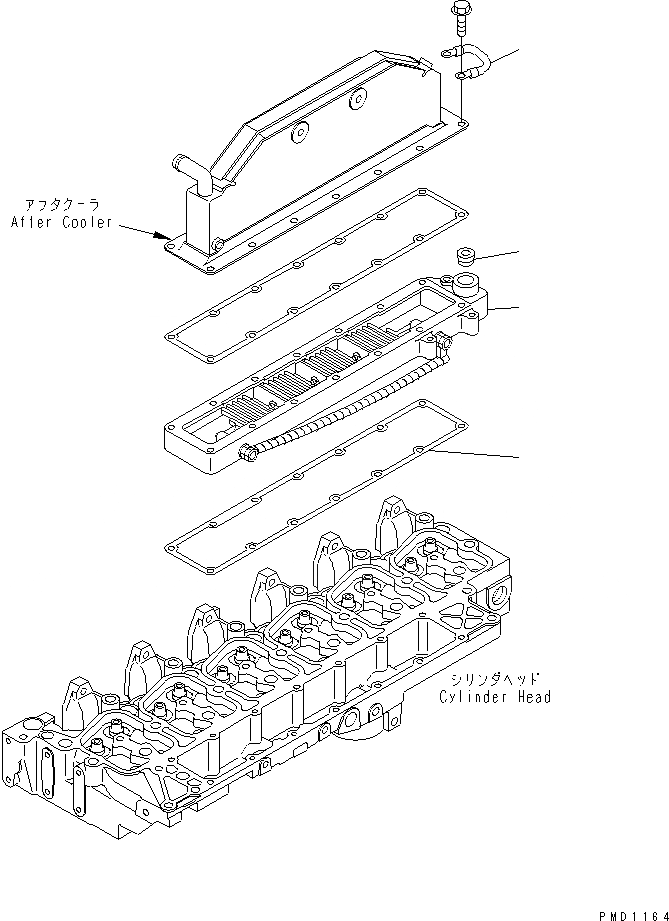 アフタクーラ
After Cooler

シリンダヘッド
Cylinder Head

PMD1164