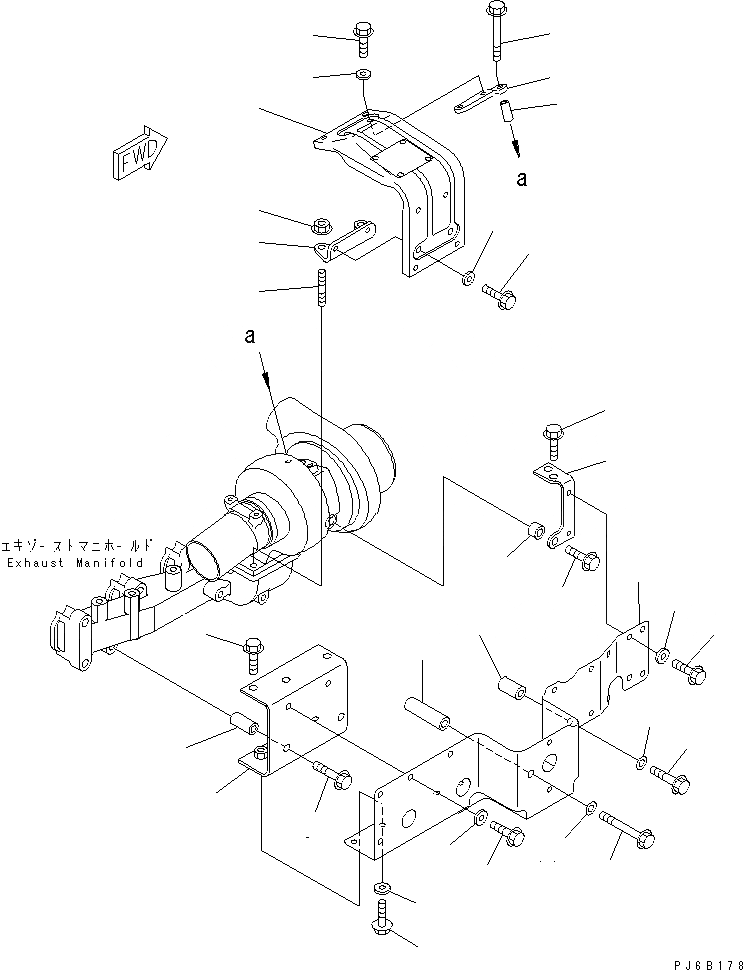 FWD

a

a

エキゾーストマニホールド
Exhaust Manifold

PJ6B178