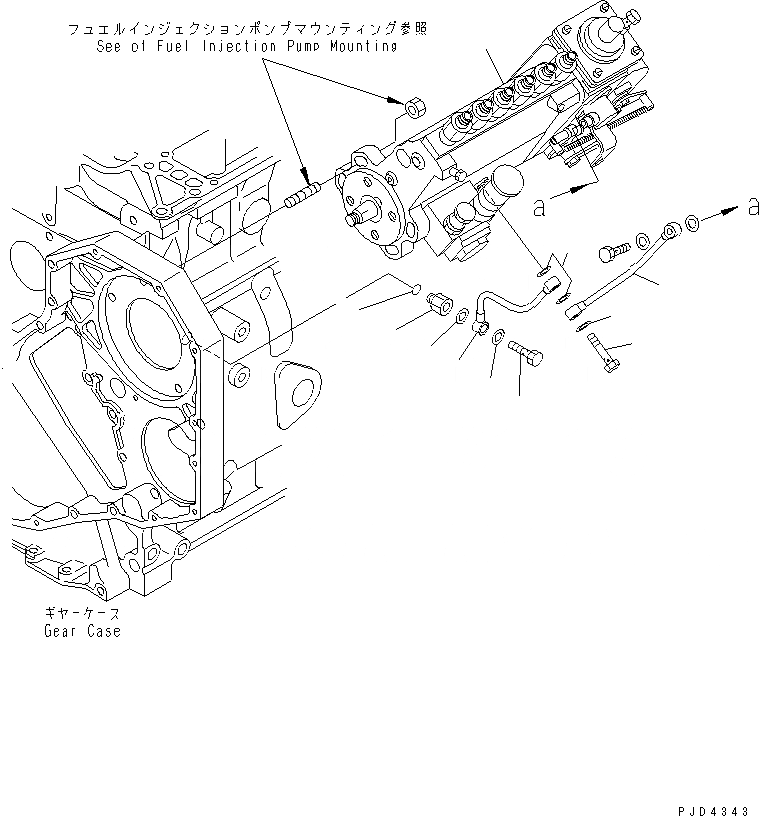 フュエルインジェクションポンプマウンティング参照
See of Fuel Injection Pump Mounting

a

a

ギヤーケース
Gear Case

PJD4343