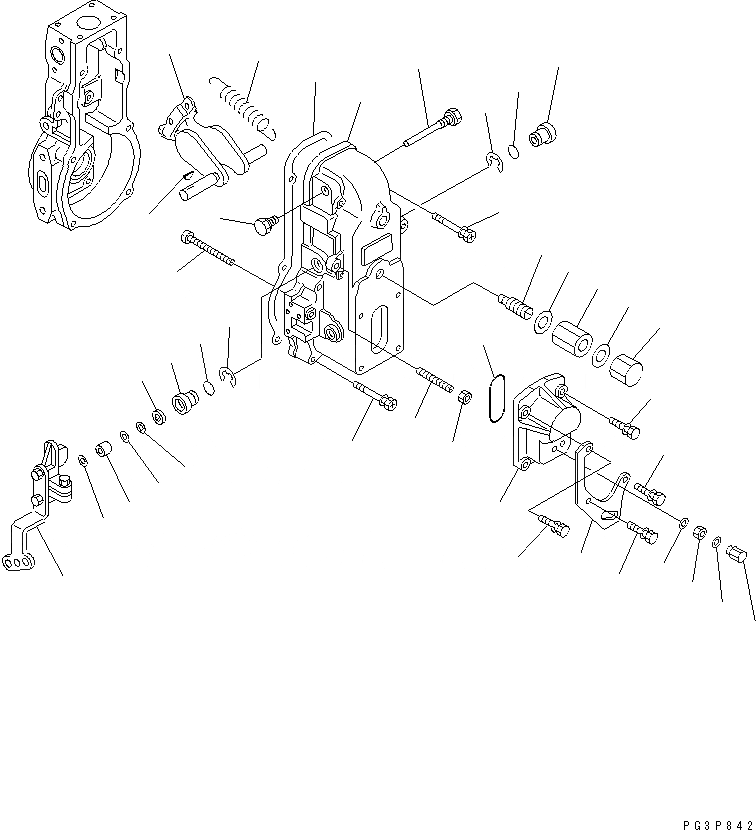 PG3P842