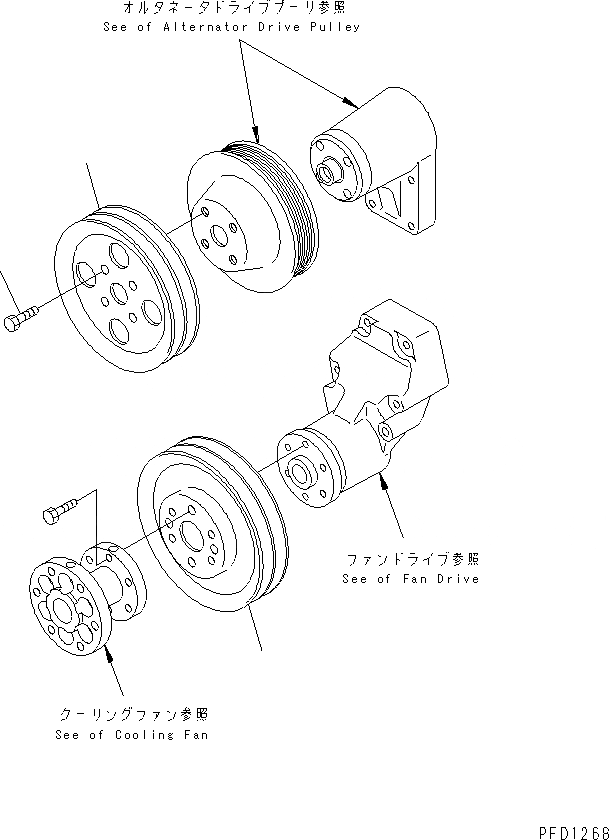 オルタネータドライブプーリ参照
See of Alternator Drive Pulley

ファンドライブ参照
See of Fan Drive

クーリングファン参照
See of Cooling Fan

PFD1268