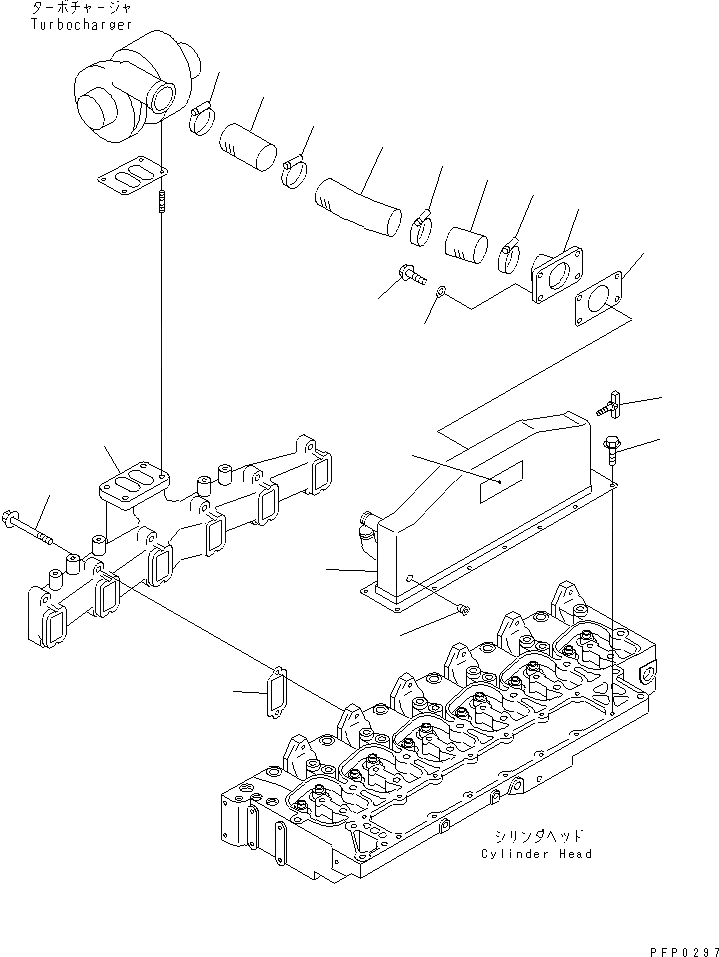 ターボチャージャ
Turbocharger

シリンダヘッド
Cylinder Head

PFP0297