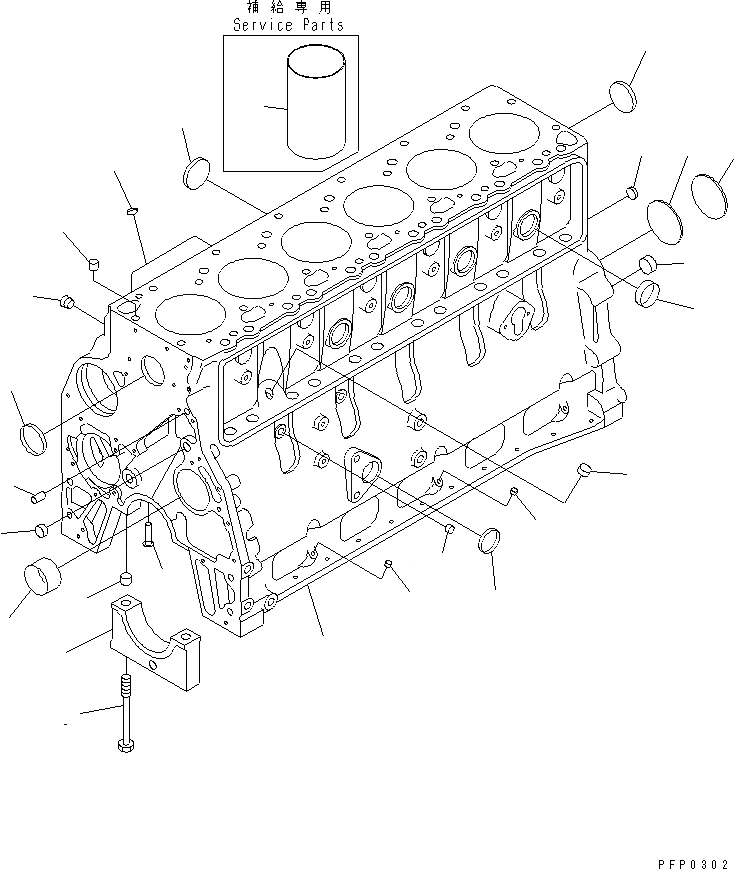 補給専用
Service Parts

PFP0302