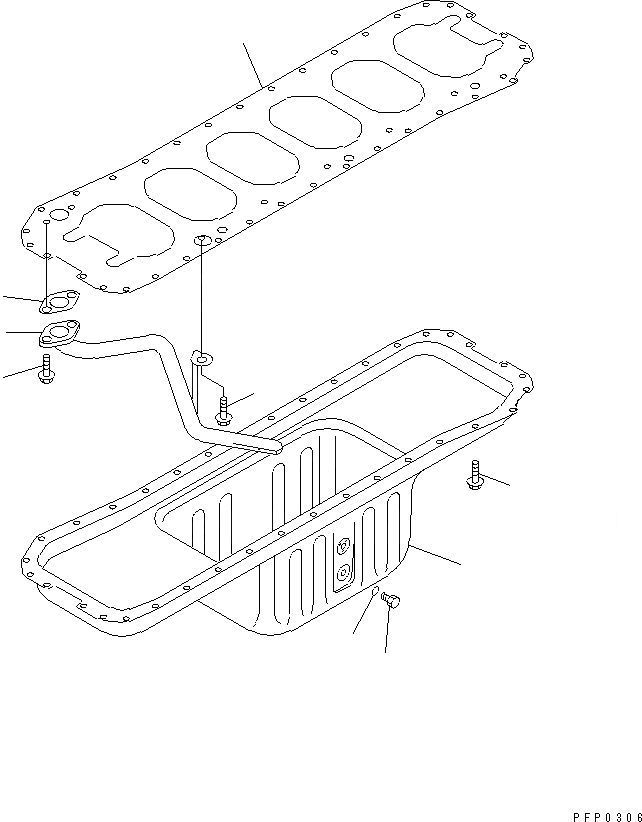 PFP0306