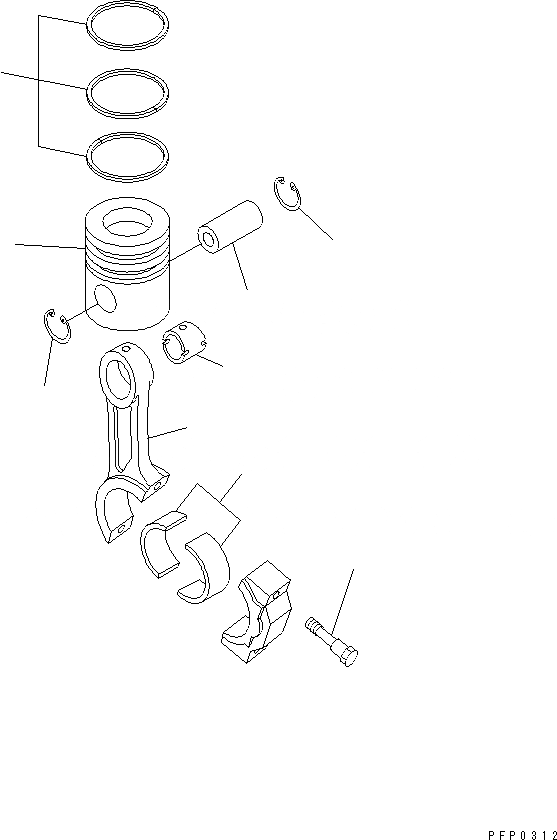 PFP0312