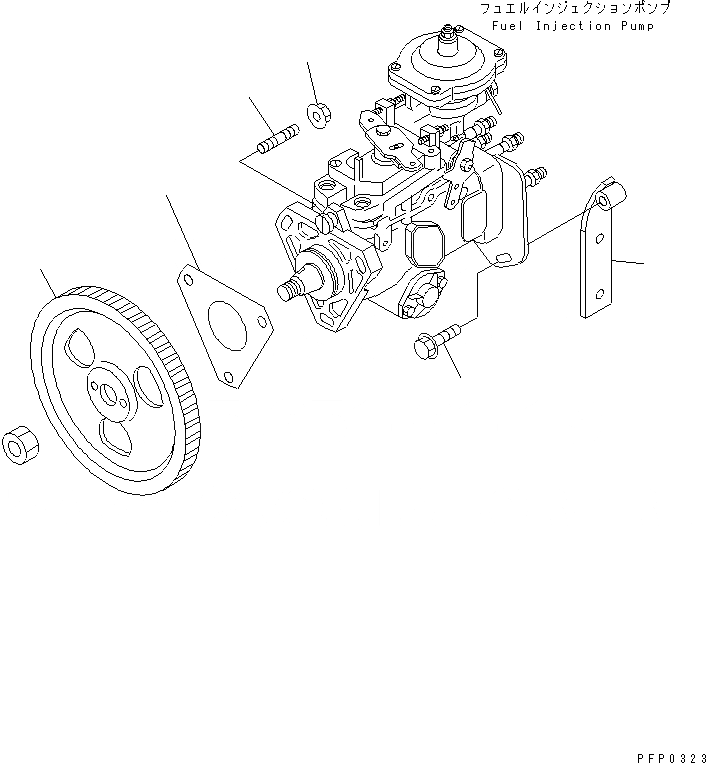 フュエルインジェクションポンプ
Fuel Injection Pump

PFP0323