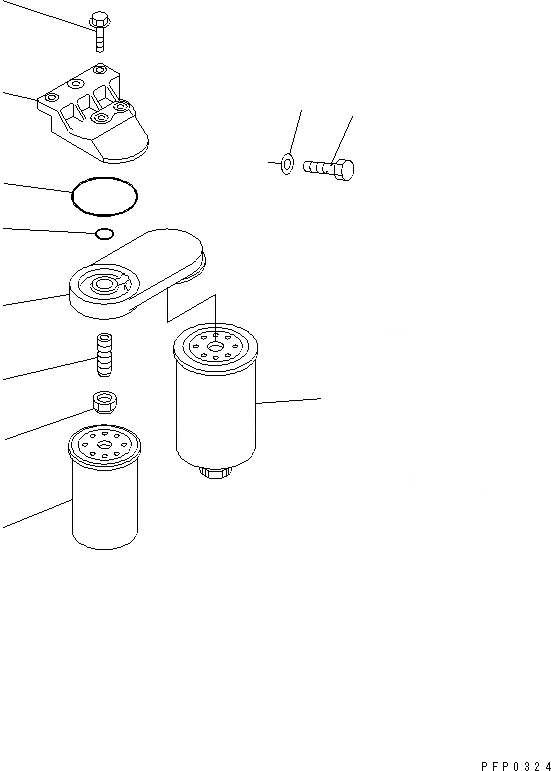 PFP0324