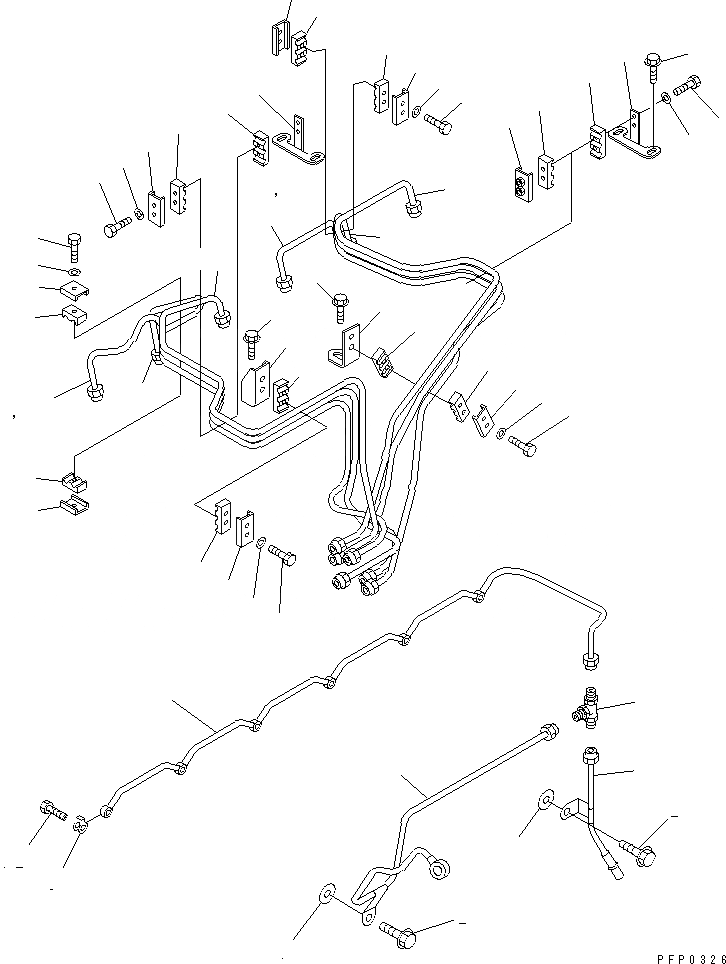 PFP0326