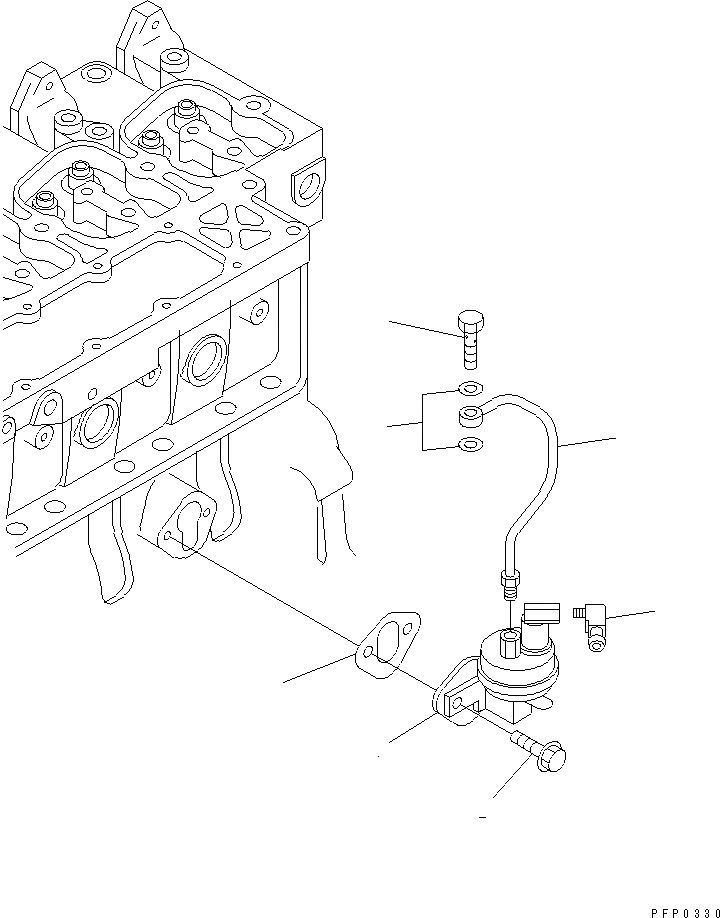 PFP0330