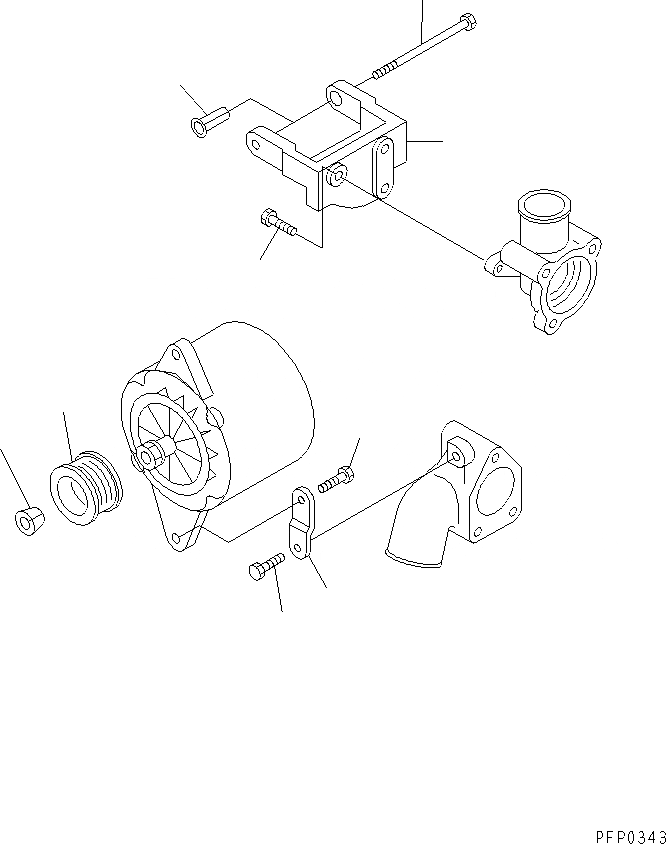 PFP0343