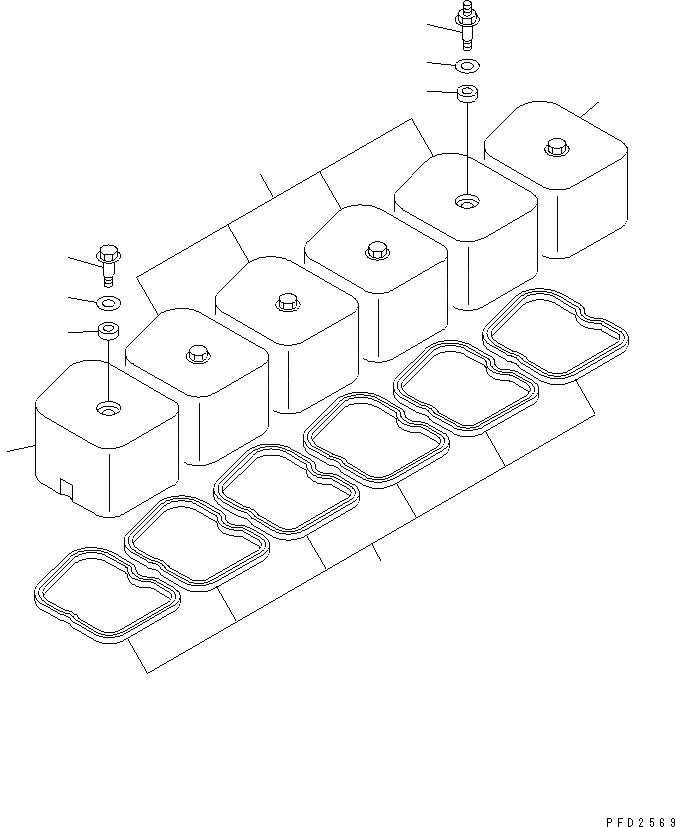 PFD2569