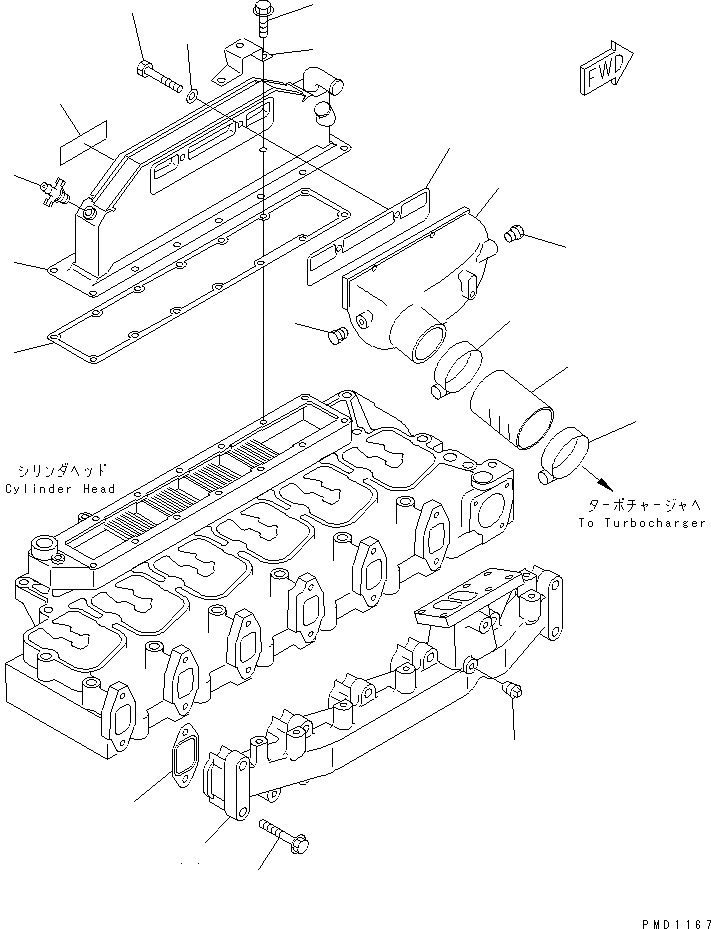 FWD

シリンダヘッド
Cylinder Head

ターボチャージャへ
To Turbocharger

PMD1167