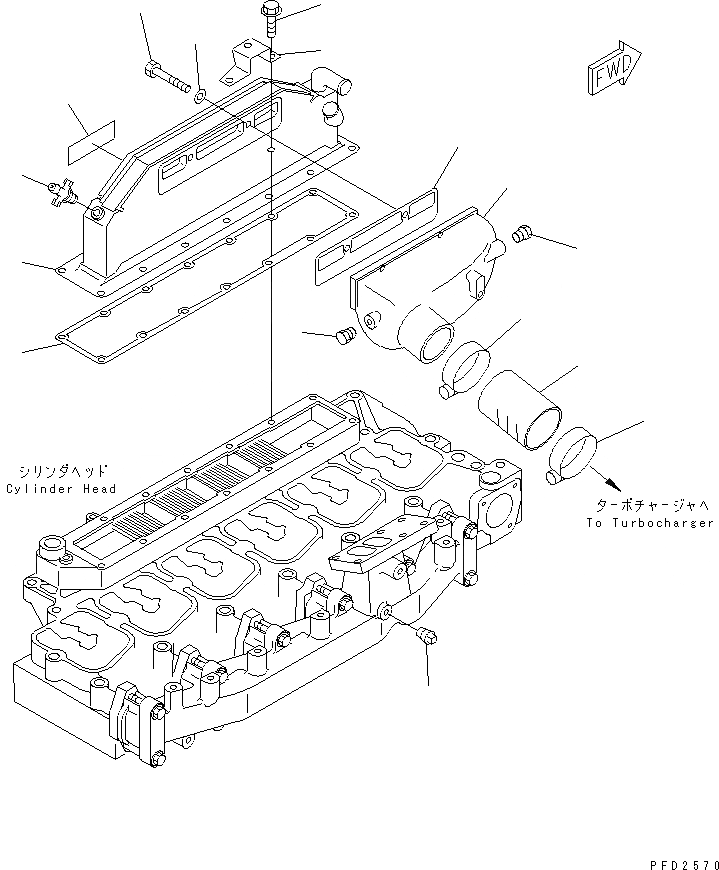 FWD

シリンダヘッド
Cylinder Head

ターボチャージャへ
To Turbocharger

PFD2570