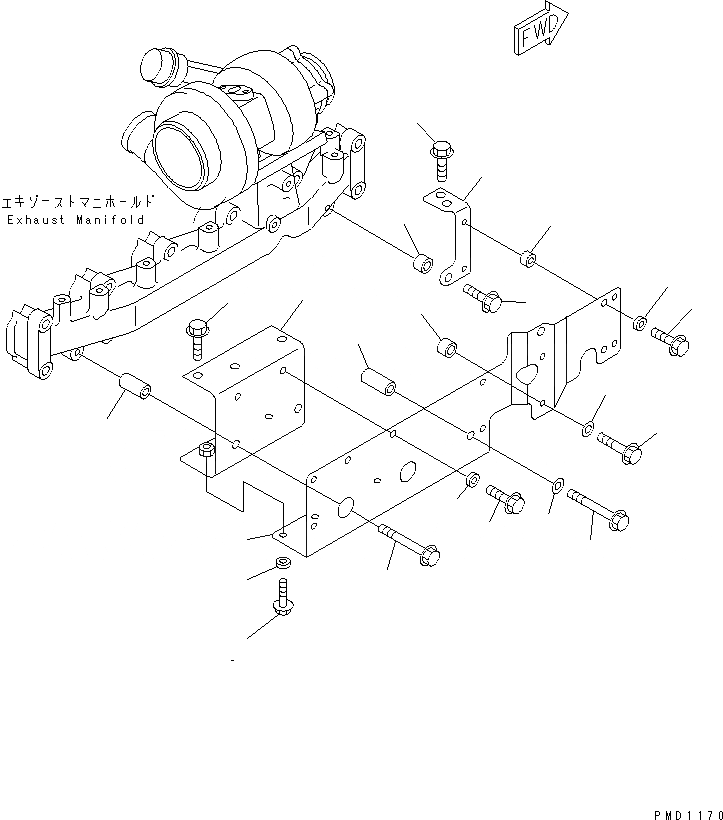 FWD

エキゾーストマニホールド
Exhaust Manifold

PMD1170