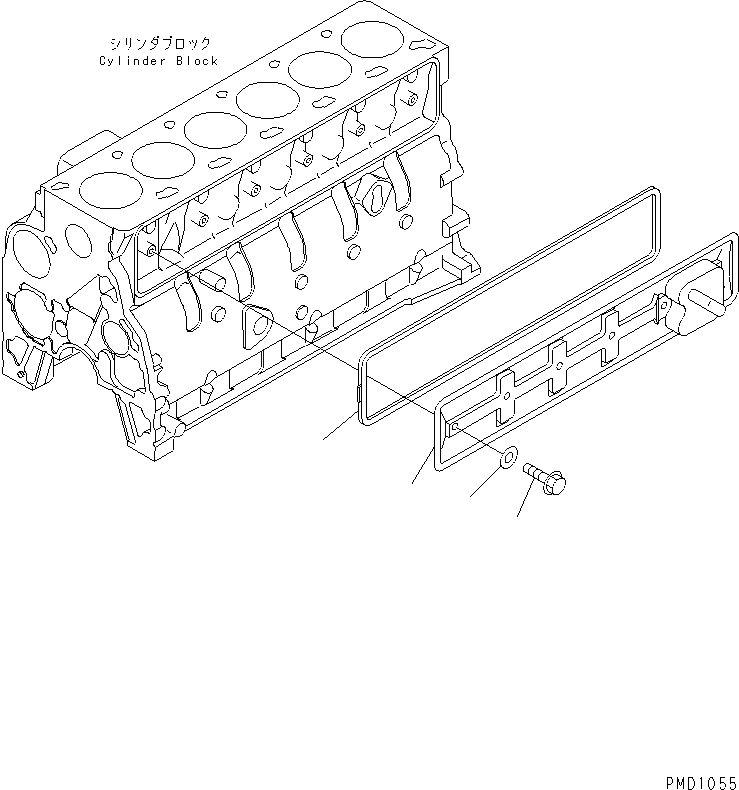 シリンダブロック
Cylinder Block

PMD1055