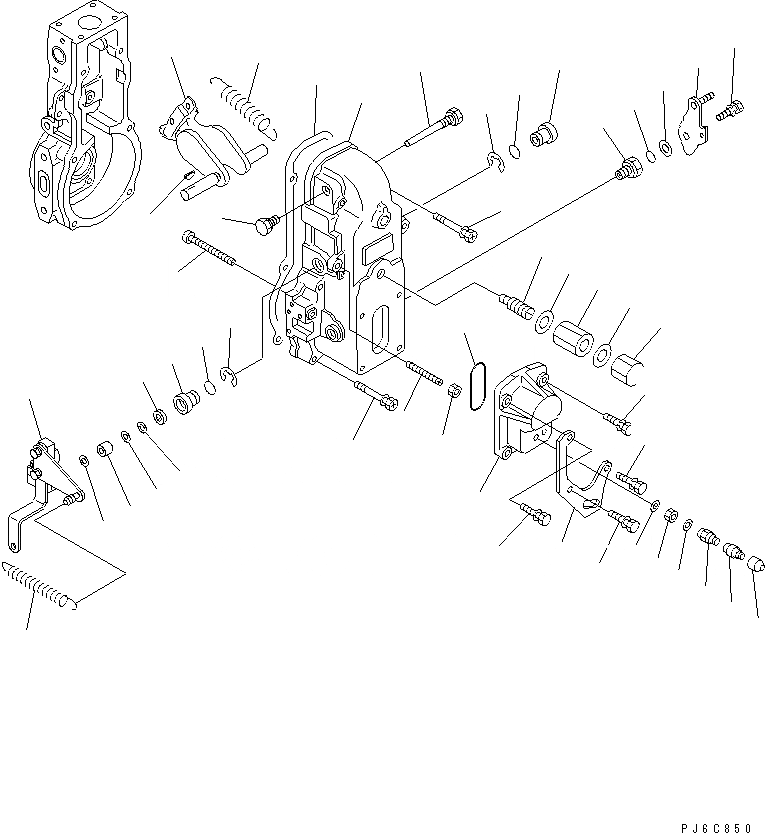 PJ6C850