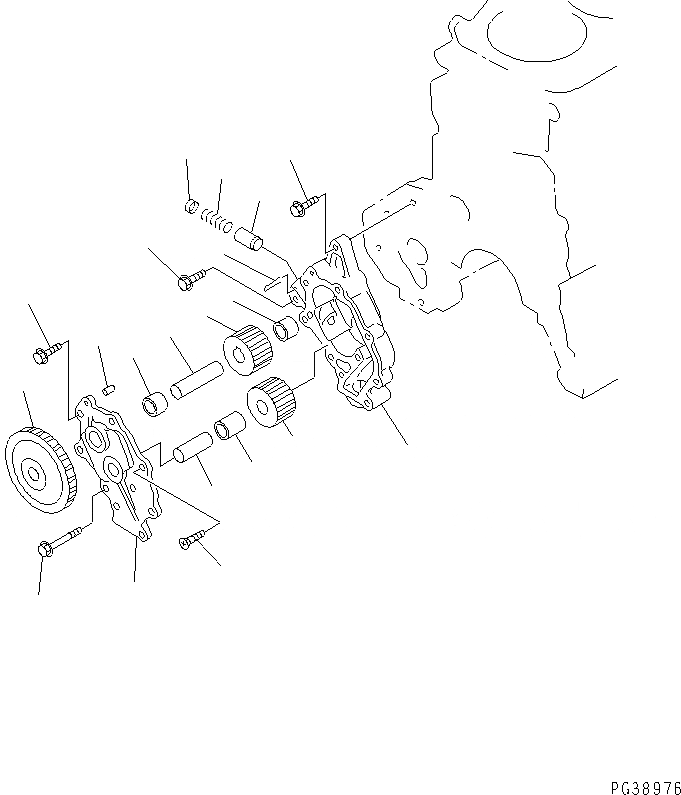 PG38976