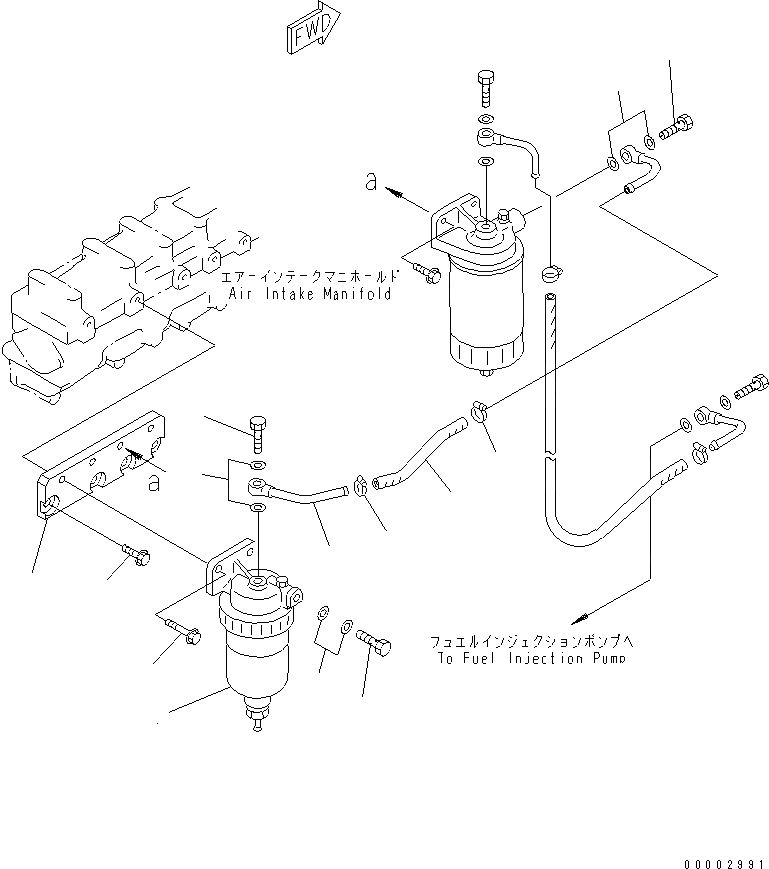 FWD

a

エアーインテークマニホールド
Air Intake Manifold

a

フュエルインジェクションポンプへ
To Fuel Injection Pump

00002991